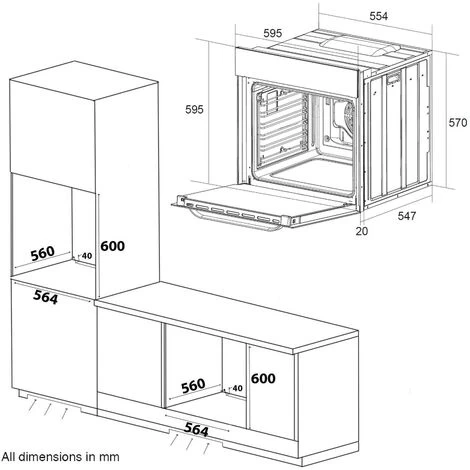 554
595
595
570
547
20
560
40
600
564
560
40
600
564
All dimensions in mm