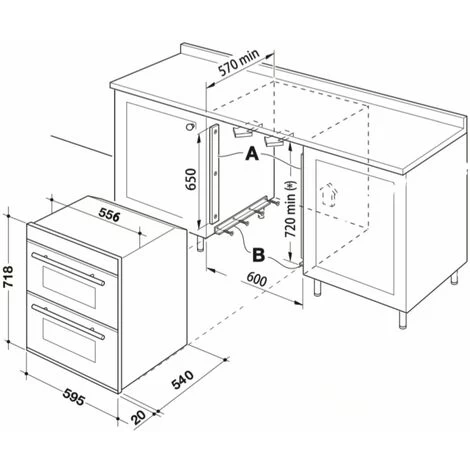 570 min
A
650
720 min (*)
556
B
600
718
540
595
20